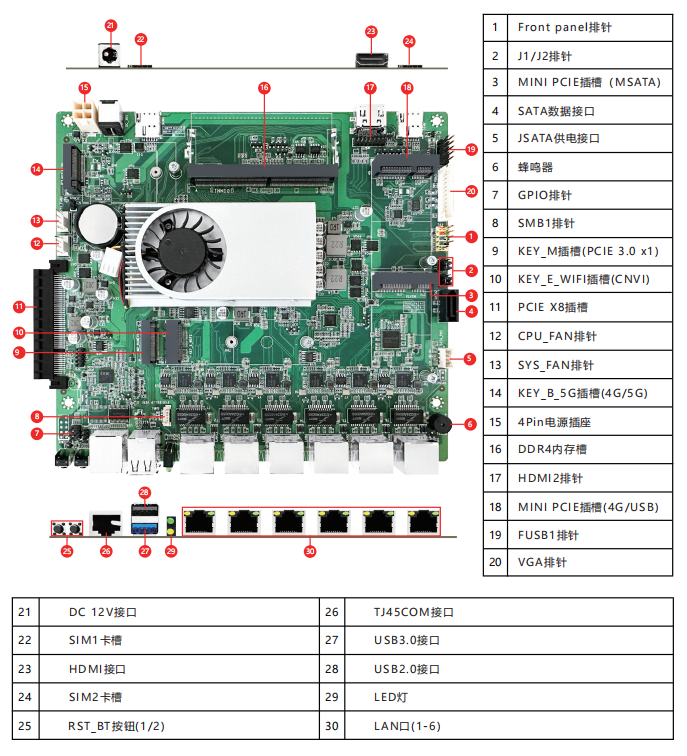 21 22 23 24
15 16 17 18
14 19 20
13 12 1 2 3 4
11 10 9 5
8 7 6
28
25 26 27 29 30

| 1 | Front panel排针 |
|---|---|
| 2 | J1/J2排针 |
| 3 | MINI PCIE插槽（MSATA) |
| 4 | SATA数据接口 |
| 5 | JSATA供电接口 |
| 6 | 蜂鸣器 |
| 7 | GPIO排针 |
| 8 | SMB1排针 |
| 9 | KEY_M插槽(PCIE 3.0 x1) |
| 10 | KEY_E_WIFI插槽(CNVI) |
| 11 | PCIE X8插槽 |
| 12 | CPU_FAN排针 |
| 13 | SYS_FAN排针 |
| 14 | KEY_B_5G插槽(4G/5G) |
| 15 | 4Pin电源插座 |
| 16 | DDR4内存槽 |
| 17 | HDMI2排针 |
| 18 | MINI PCIE插槽(4G/USB) |
| 19 | FUSB1排针 |
| 20 | VGA排针 |

| 21 | DC 12V接口 | 26 | TJ45COM接口 |
|---|---|---|---|
| 22 | SIM1卡槽 | 27 | USB3.0接口 |
| 23 | HDMI接口 | 28 | USB2.0接口 |
| 24 | SIM2卡槽 | 29 | LED灯 |
| 25 | RST_BT按钮(1/2) | 30 | LAN口(1-6) |