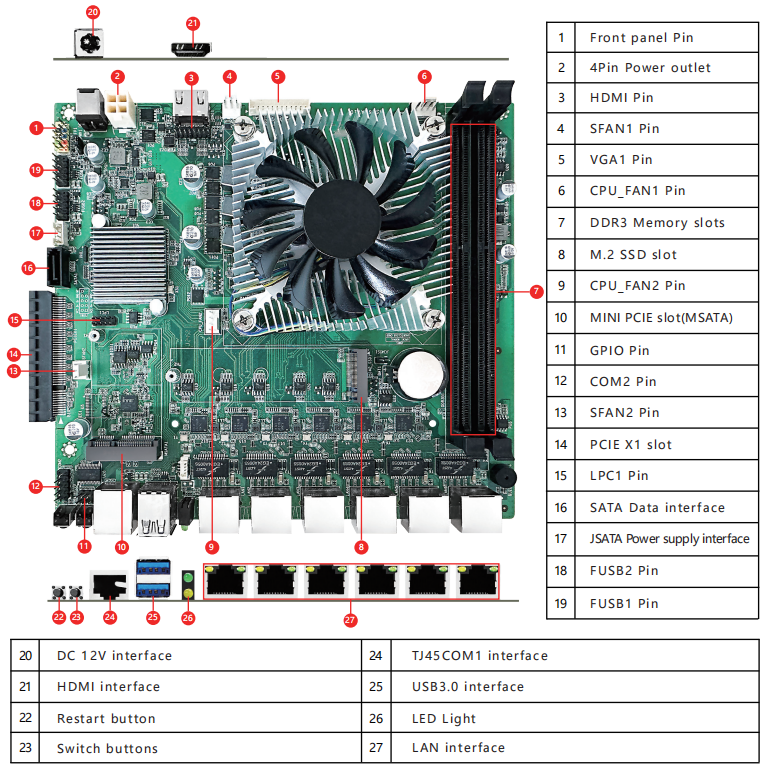 20
21
2
3
4
5
6
1
19
18
17
16
15
14
13
7
12
11
10
9
8
22
23
24
25
26
27

| 1 | Front panel Pin |
|---|---|
| 2 | 4Pin Power outlet |
| 3 | HDMI Pin |
| 4 | SFAN1 Pin |
| 5 | VGA1 Pin |
| 6 | CPU_FAN1 Pin |
| 7 | DDR3 Memory slots |
| 8 | M.2 SSD slot |
| 9 | CPU_FAN2 Pin |
| 10 | MINI PCIE slot(MSATA) |
| 11 | GPIO Pin |
| 12 | COM2 Pin |
| 13 | SFAN2 Pin |
| 14 | PCIE X1 slot |
| 15 | LPC1 Pin |
| 16 | SATA Data interface |
| 17 | JSATA Power supply interface |
| 18 | FUSB2 Pin |
| 19 | FUSB1 Pin |

| 20 | DC 12V interface | 24 | TJ45COM1 interface |
|---|---|---|---|
| 21 | HDMI interface | 25 | USB3.0 interface |
| 22 | Restart button | 26 | LED Light |
| 23 | Switch buttons | 27 | LAN interface |